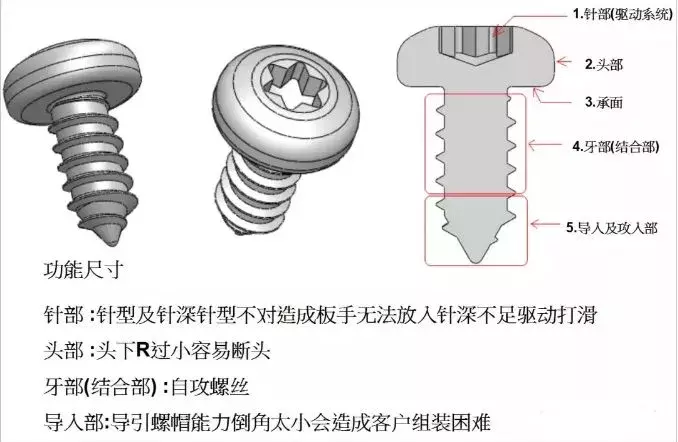 1.针部(驱动系统)

2.头部

3.承面

4.牙部(结合部)

5.导入及攻入部

功能尺寸

针部 :针型及针深针型不对造成板手无法放入针深不足驱动打滑

头部 :头下R过小容易断头

牙部(结合部) :自攻螺丝

导入部:导引螺帽能力倒角太小会造成客户组装困难