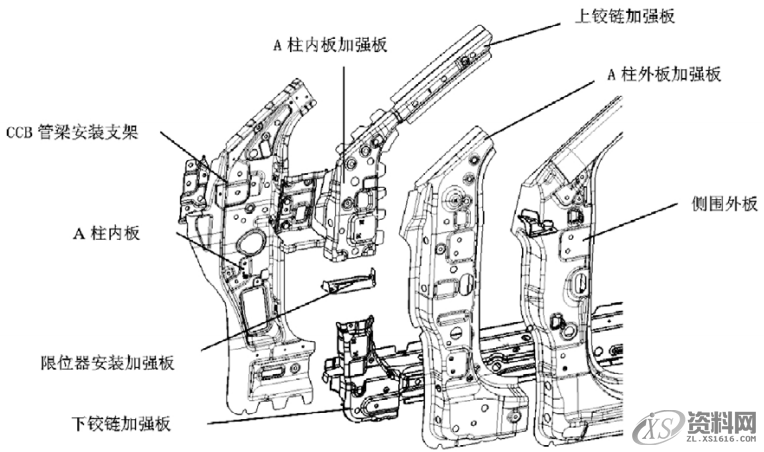 上铰链加强板

A 柱内板加强板

A 柱外板加强板

CCB 管梁安装支架

侧围外板

A 柱内板

限位器安装加强板

下铰链加强板

XS 资料网
ZL.XS1616.COM