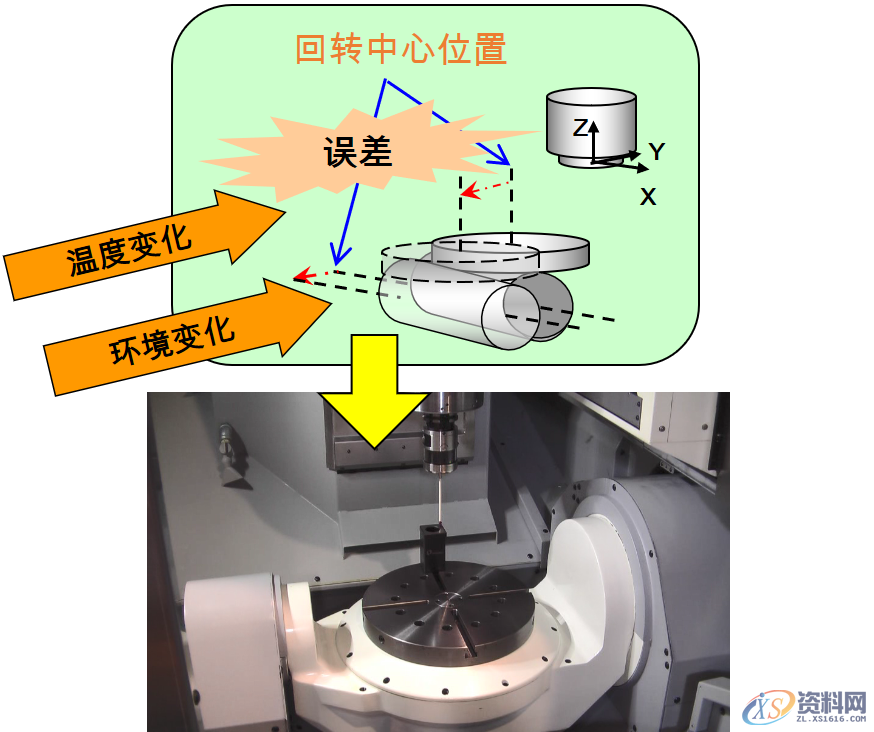 回转中心位置

误差

Z
Y
X

温度变化

环境变化

XS 资料网
ZL.XS1616.COM