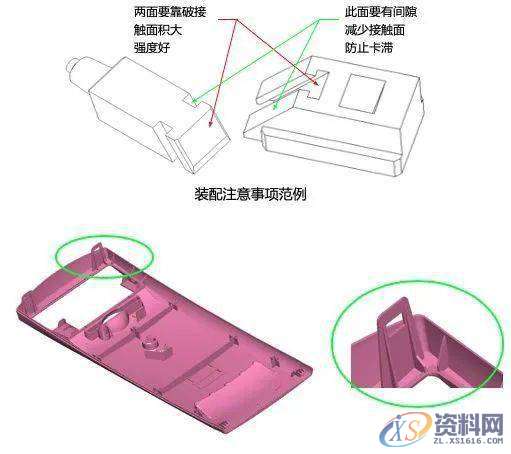 两面要靠破接
触面积大
强度好

此面要有间隙
减少接触面
防止卡滞

装配注意事项范例

XS 资料网
ZL.XS1616.COM