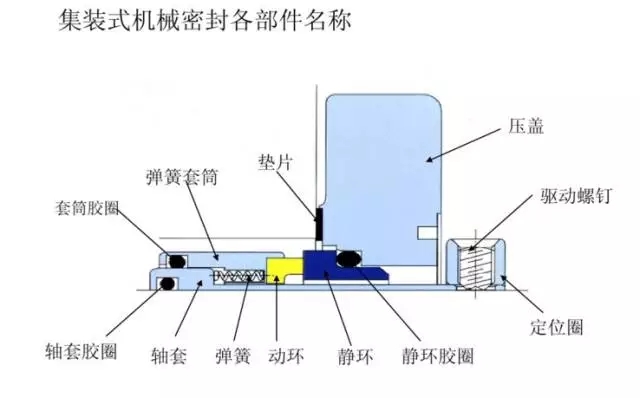 集装式机械密封各部件名称

压盖

垫片

弹簧套筒

驱动螺钉

套筒胶圈

定位圈

轴套胶圈

轴套

弹簧

动环

静环

静环胶圈